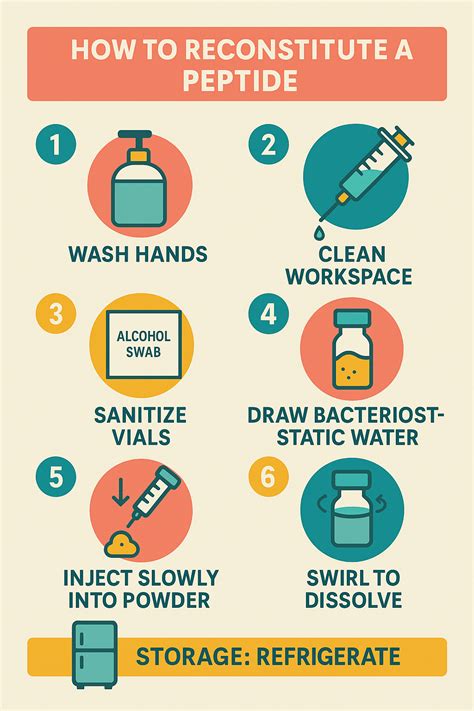 HOW TO RECONSTITUTE A PEPTIDE

1

WASH HANDS

2

CLEAN WORKSPACE

3

ALCOHOL SWAB

SANITIZE VIALS

4

DRAW BACTERIOST-STATIC WATER

5

INJECT SLOWLY INTO POWDER

6

SWIRL TO DISSOLVE

STORAGE: REFRIGERATE