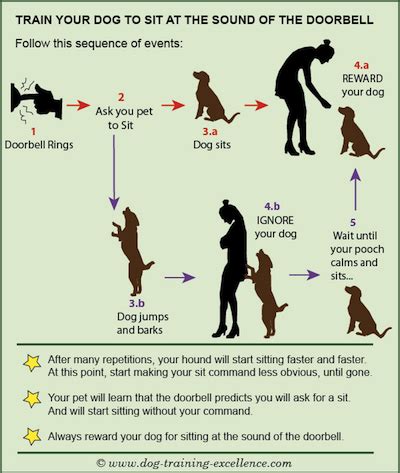 TRAIN YOUR DOG TO SIT AT THE SOUND OF THE DOORBELL

Follow this sequence of events:

1
Doorbell Rings

2
Ask you pet to Sit

3.a
Dog sits

4.a
REWARD your dog

3.b
Dog jumps and barks

4.b
IGNORE your dog

5
Wait until your pooch calms and sits...

After many repetitions, your hound will start sitting faster and faster. At this point, start making your sit command less obvious, until gone.

Your pet will learn that the doorbell predicts you will ask for a sit. And will start sitting without your command.

Always reward your dog for sitting at the sound of the doorbell.

© www.dog-training-excellence.com